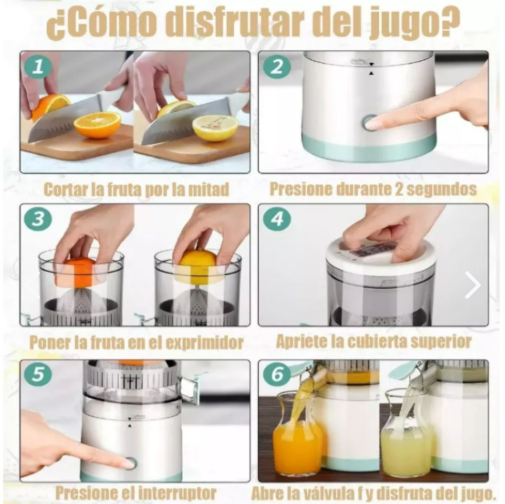 ¿Cómo disfrutar del jugo?

1

Cortar la fruta por la mitad

2

Presione durante 2 segundos

3

Poner la fruta en el exprimidor

4

Apriete la cubierta superior

5

Presione el interruptor

6

Abre la válvula f y disfruta del jugo.